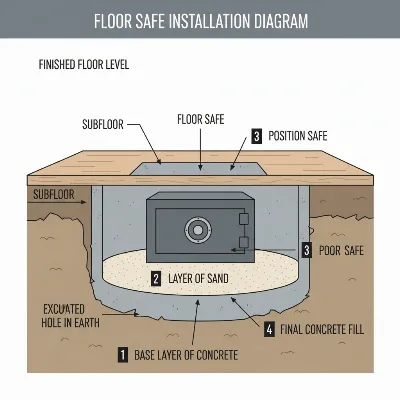 FLOOR SAFE INSTALLATION DIAGRAM

FINISHED FLOOR LEVEL

SUBFLOOR

FLOOR SAFE

3 POSITION SAFE

SUBFLOOR

3 POOR SAFE

2 LAYER OF SAND

EXCUATED HOLE IN EARTH

4 FINAL CONCRETE FILL

1 BASE LAYER OF CONCRETE